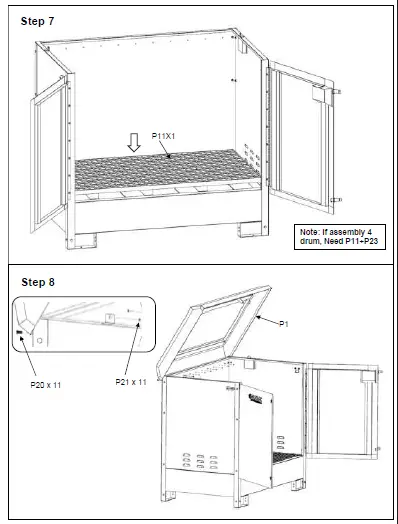 Step 7

P11X1

Note: If assembly 4 drum, Need P11+P23

Step 8

P1

P20 x 11

P21 x 11