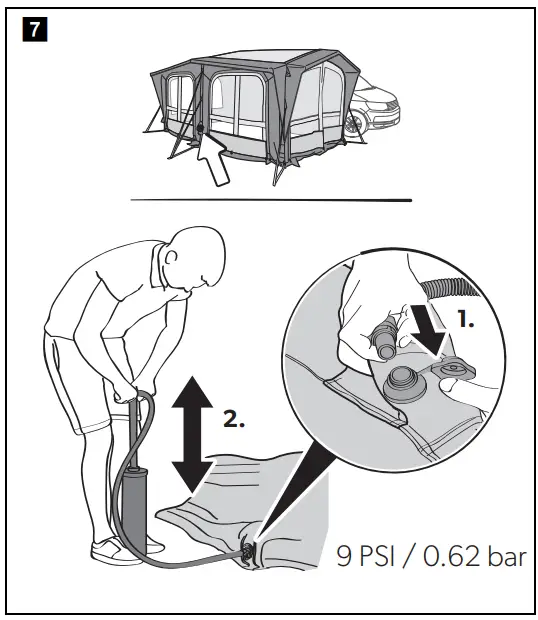 7

1.

2.

9 PSI / 0.62 bar