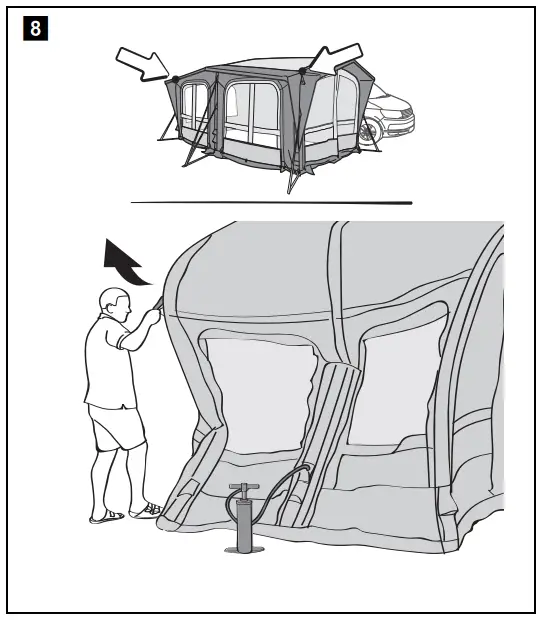 8