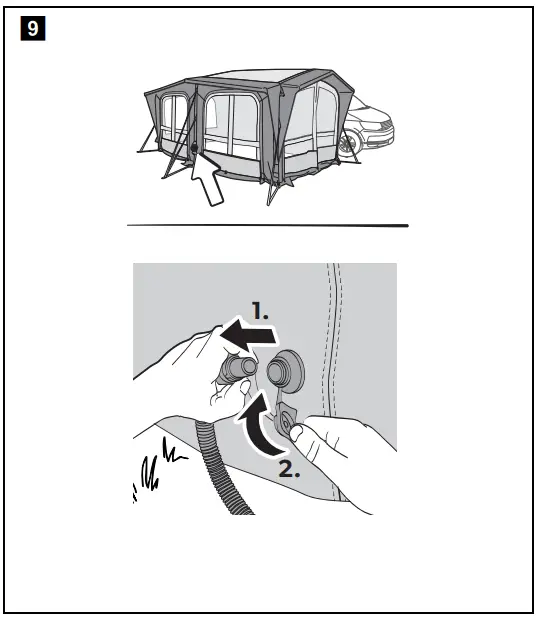 9

1.

2.