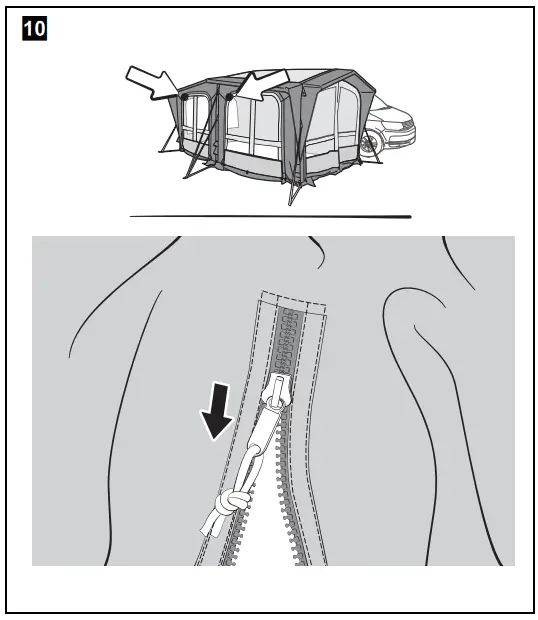 10