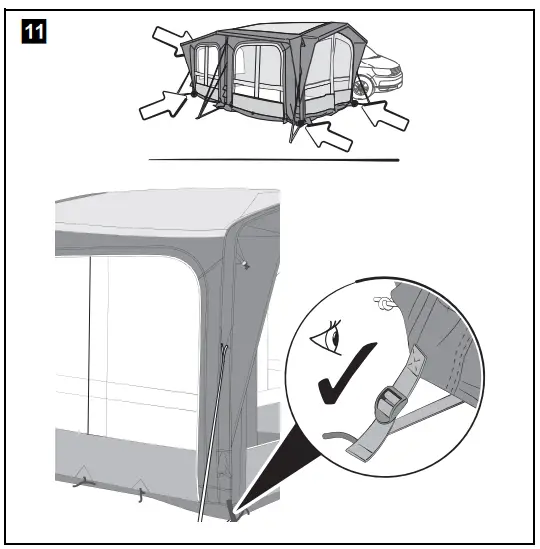 11