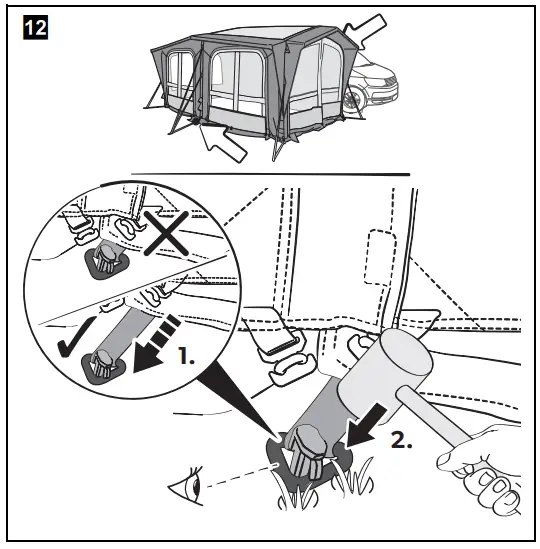 12

1.

2.