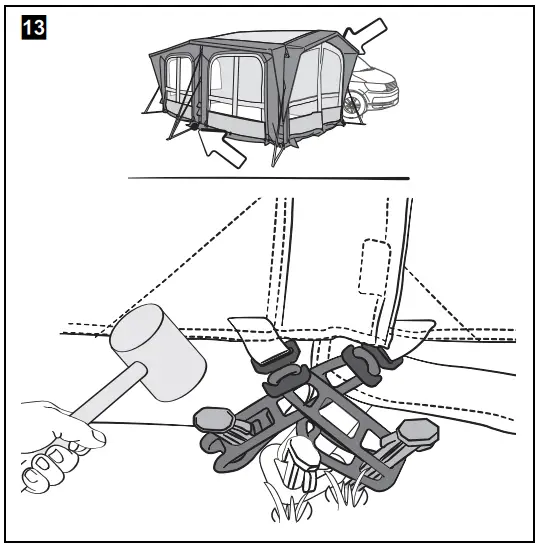 13