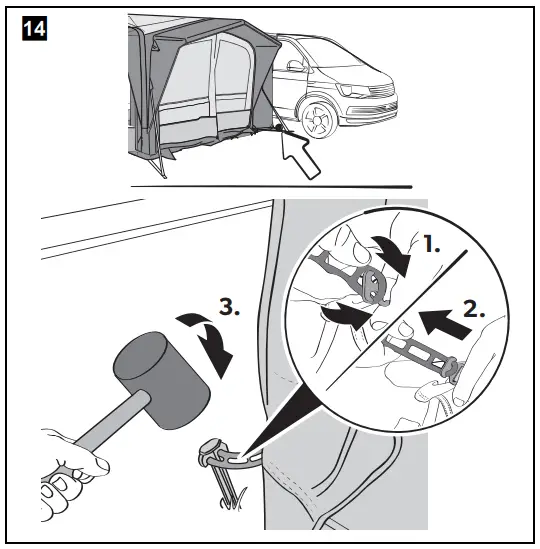 14

1.

2.

3.