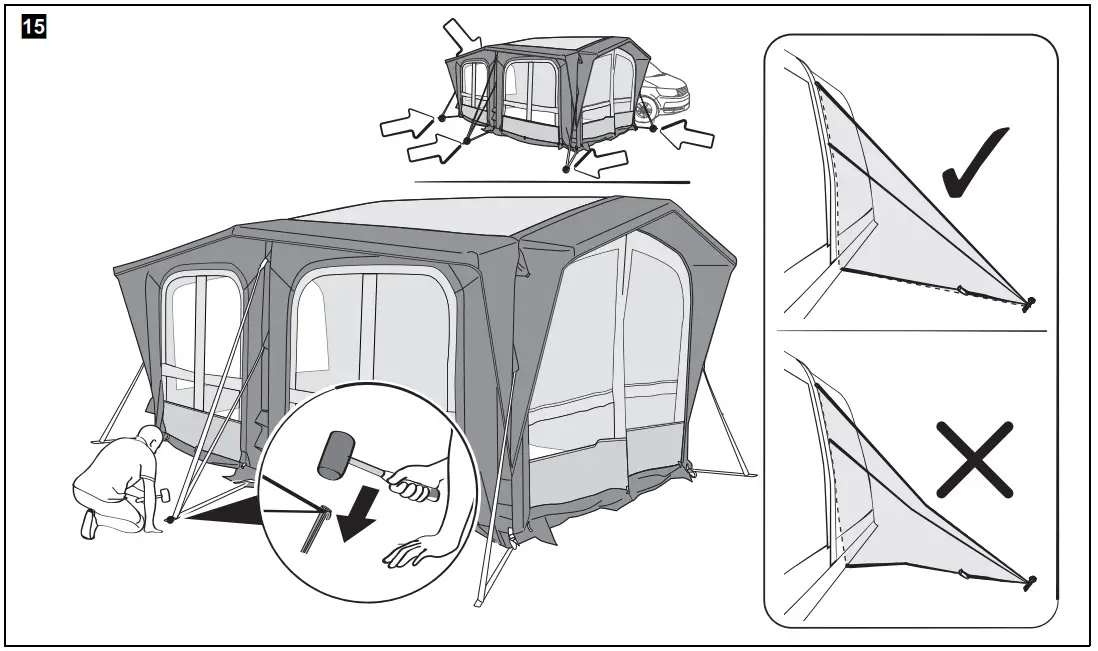 15