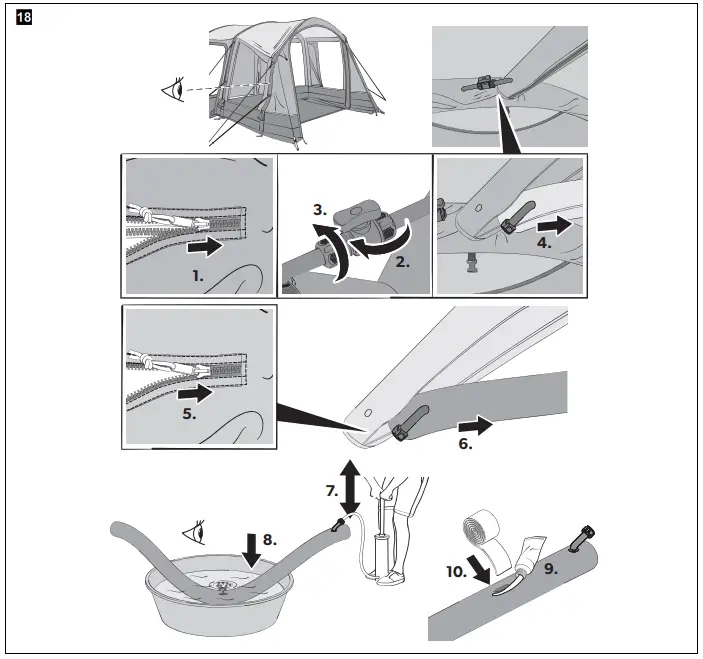 18

1.

3.

2.

4.

5.

6.

7.

8.

10.

9.