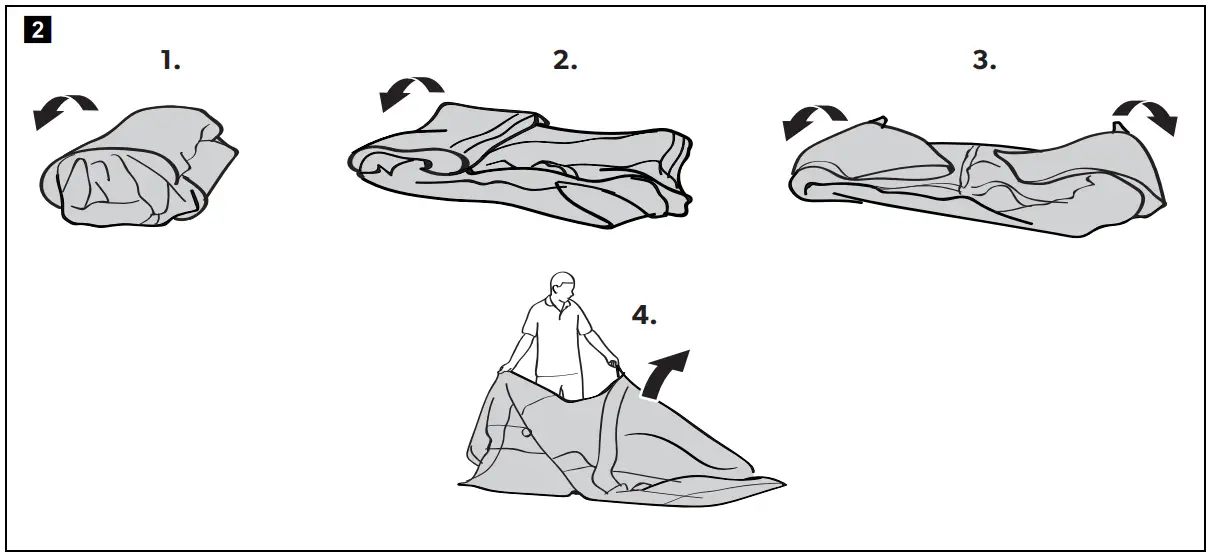 2

1.

2.

3.

4.