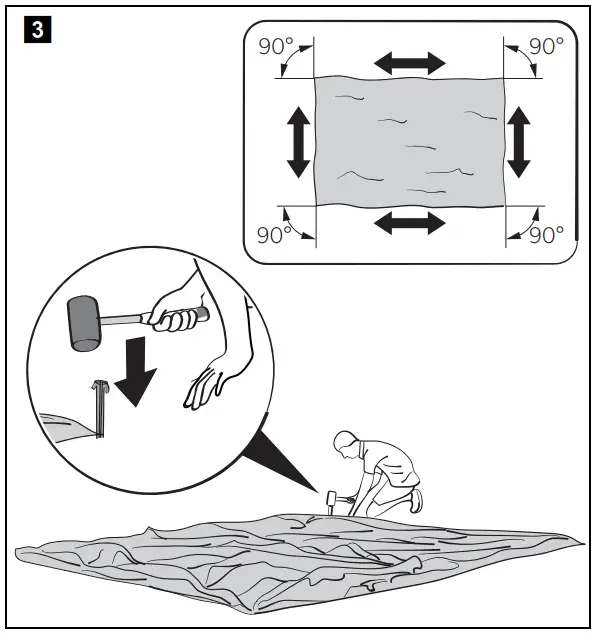 3

90°

90°

90°

90°