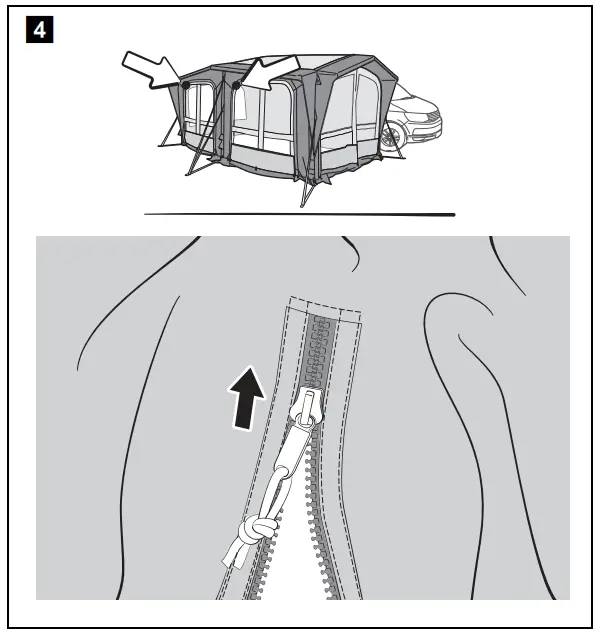 4