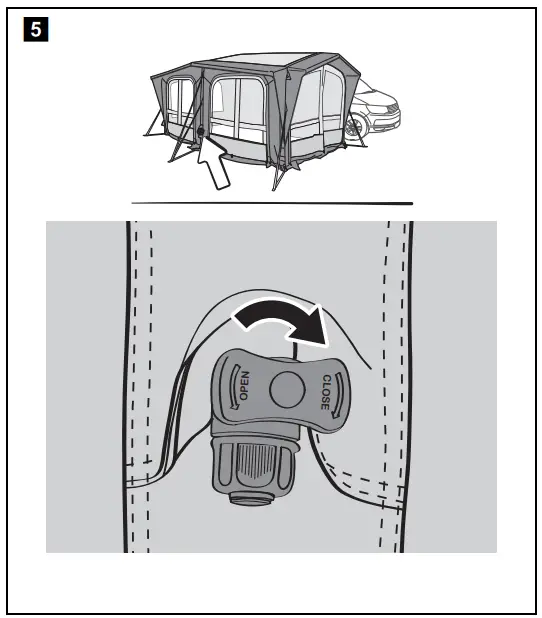 5

OPEN

CLOSE