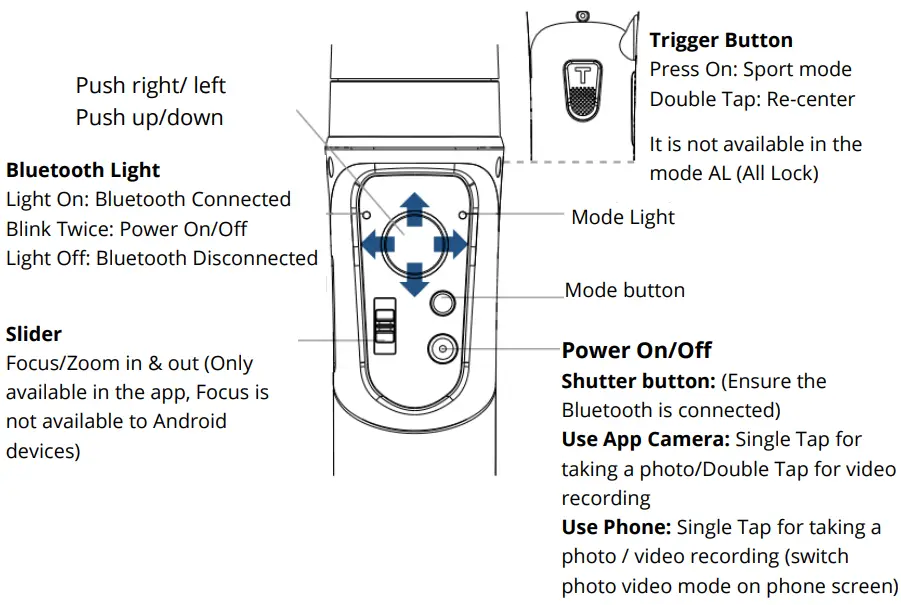 Push right/ left
Push up/down

Bluetooth Light
Light On: Bluetooth Connected
Blink Twice: Power On/Off
Light Off: Bluetooth Disconnected

Slider
Focus/Zoom in & out (Only available in the app, Focus is not available to Android devices)

T

Trigger Button
Press On: Sport mode
Double Tap: Re-center

It is not available in the mode AL (All Lock)

Mode Light

Mode button

Power On/Off
Shutter button: (Ensure the Bluetooth is connected)
Use App Camera: Single Tap for taking a photo/Double Tap for video recording
Use Phone: Single Tap for taking a photo / video recording (switch photo video mode on phone screen)