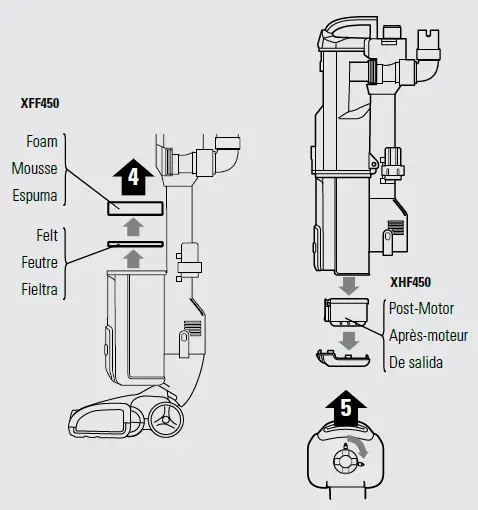 XFF450

Foam
Mousse
Espuma

4

Felt
Feutre
Fieltra

XHF450

Post-Motor
Après-moteur
De salida

5