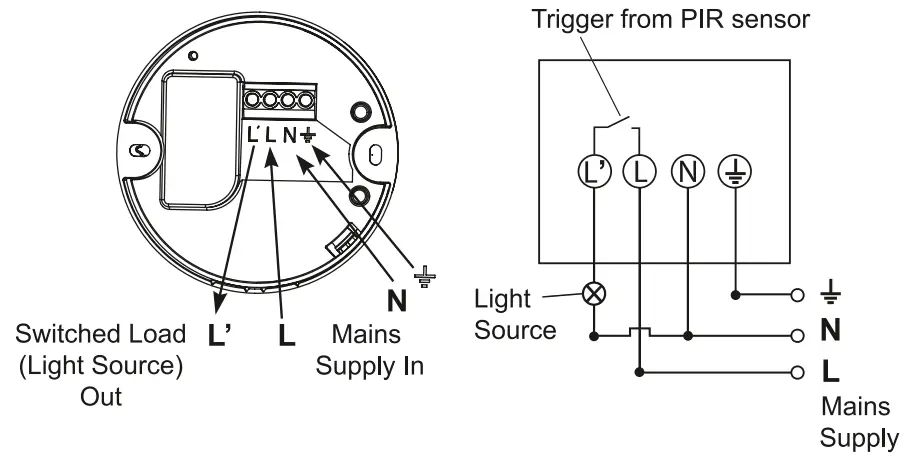 L' L N ⏚

⏚

N

Switched Load (Light Source) Out

L'

L

Mains Supply In

Trigger from PIR sensor

L' L N ⏚

Light Source

⏚

N

L

Mains Supply