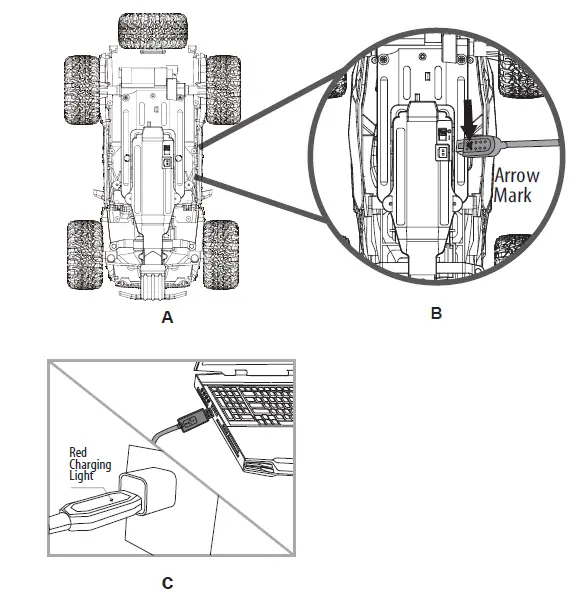 Arrow Mark

A

B

Red Charging Light

C