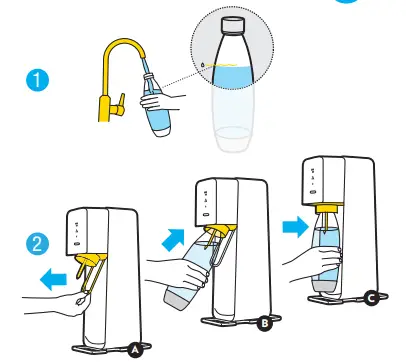 1

2

A

B

C