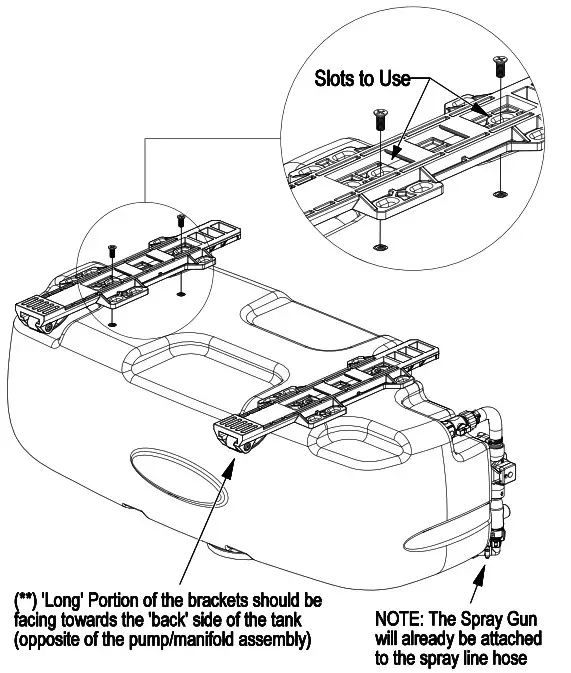 Slots to Use

(**) 'Long' Portion of the brackets should be facing towards the 'back' side of the tank (opposite of the pump/manifold assembly)

NOTE: The Spray Gun will already be attached to the spray line hose