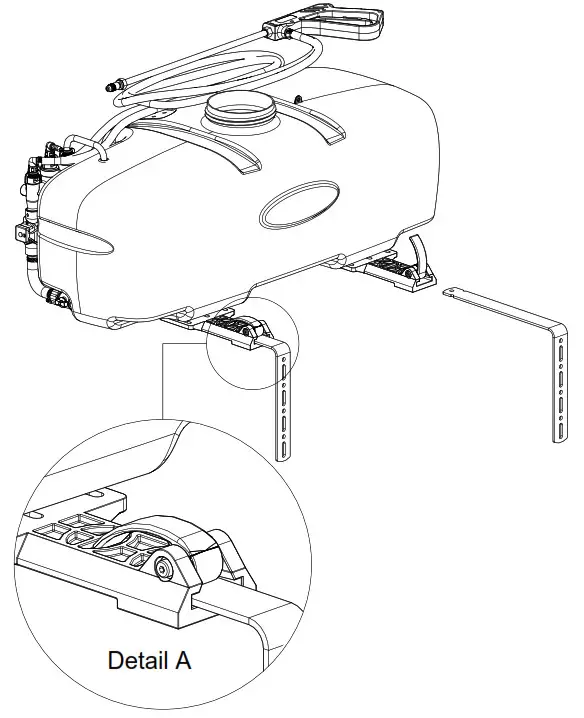 Detail A