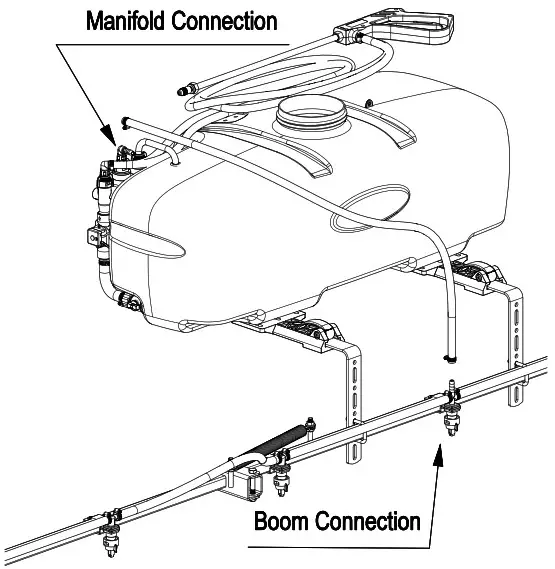 Manifold Connection

Boom Connection