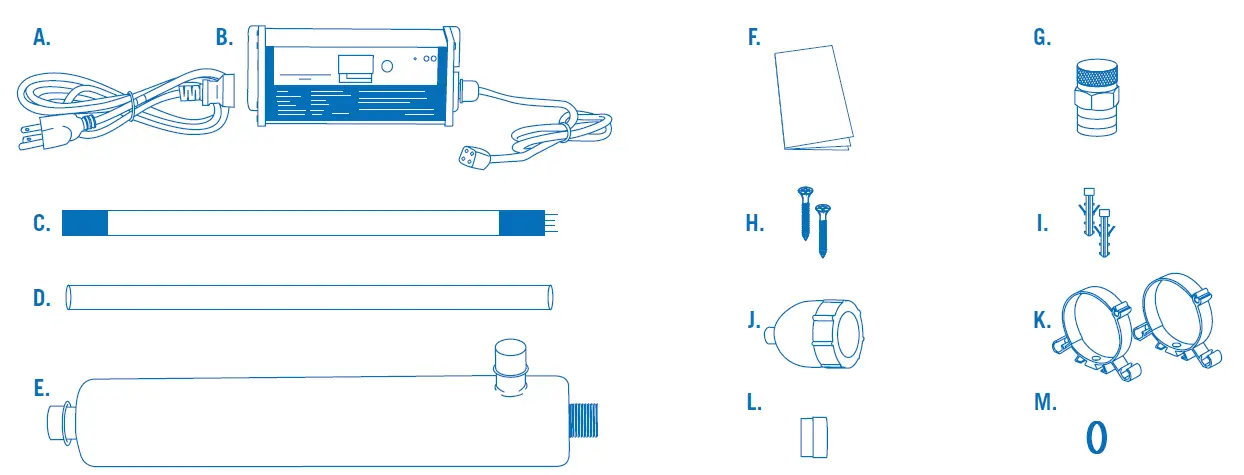 A.

B.

C.

D.

E.

F.

G.

H.

I.

J.

K.

L.

M.