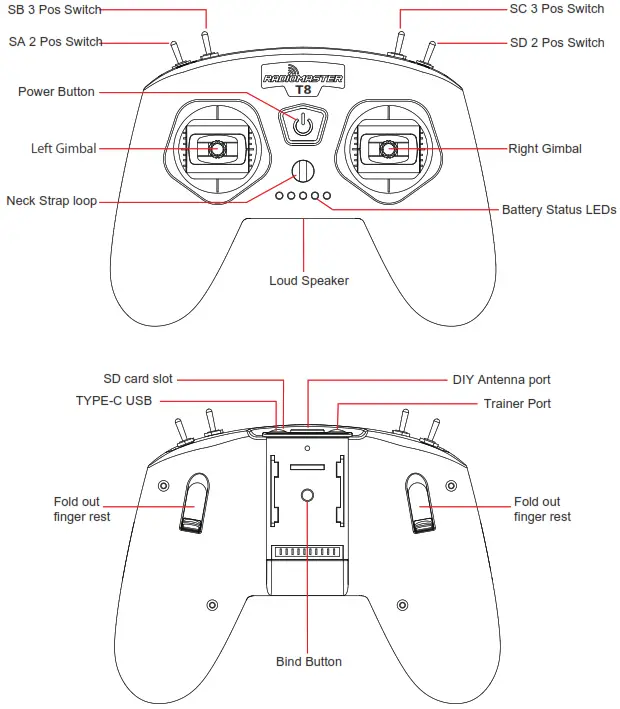 SB 3 Pos Switch

SC 3 Pos Switch

SA 2 Pos Switch

SD 2 Pos Switch

RADIOMASTER
T8

Power Button

Left Gimbal

Right Gimbal

Neck Strap loop

Battery Status LEDs

Loud Speaker

SD card slot

DIY Antenna port

TYPE-C USB

Trainer Port

Fold out finger rest

Fold out finger rest

Bind Button