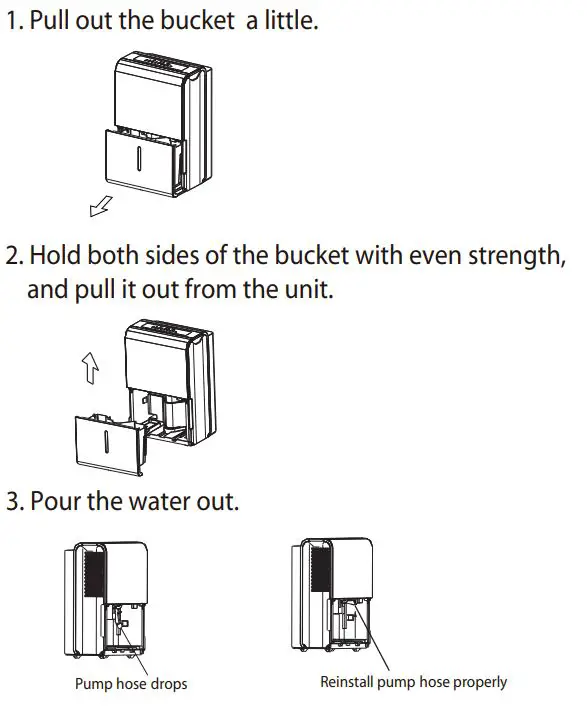 1. Pull out the bucket a little.

2. Hold both sides of the bucket with even strength, and pull it out from the unit.

3. Pour the water out.

Pump hose drops

Reinstall pump hose properly