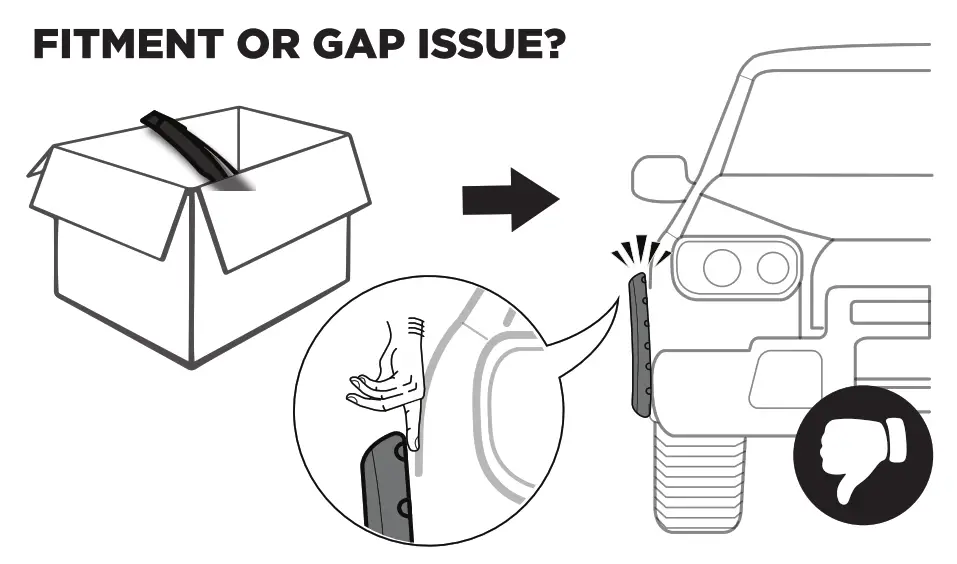 FITMENT OR GAP ISSUE?