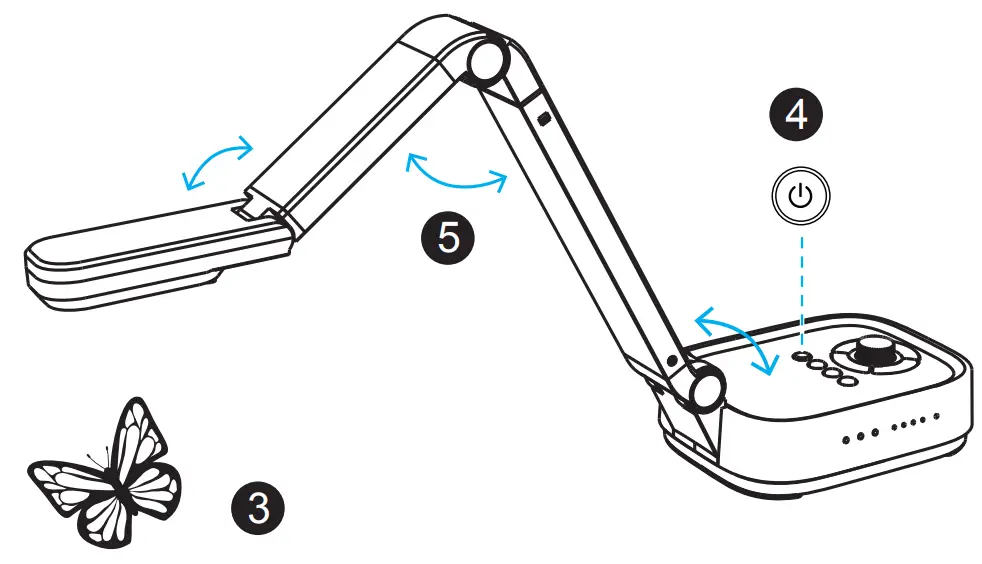 4

5

3