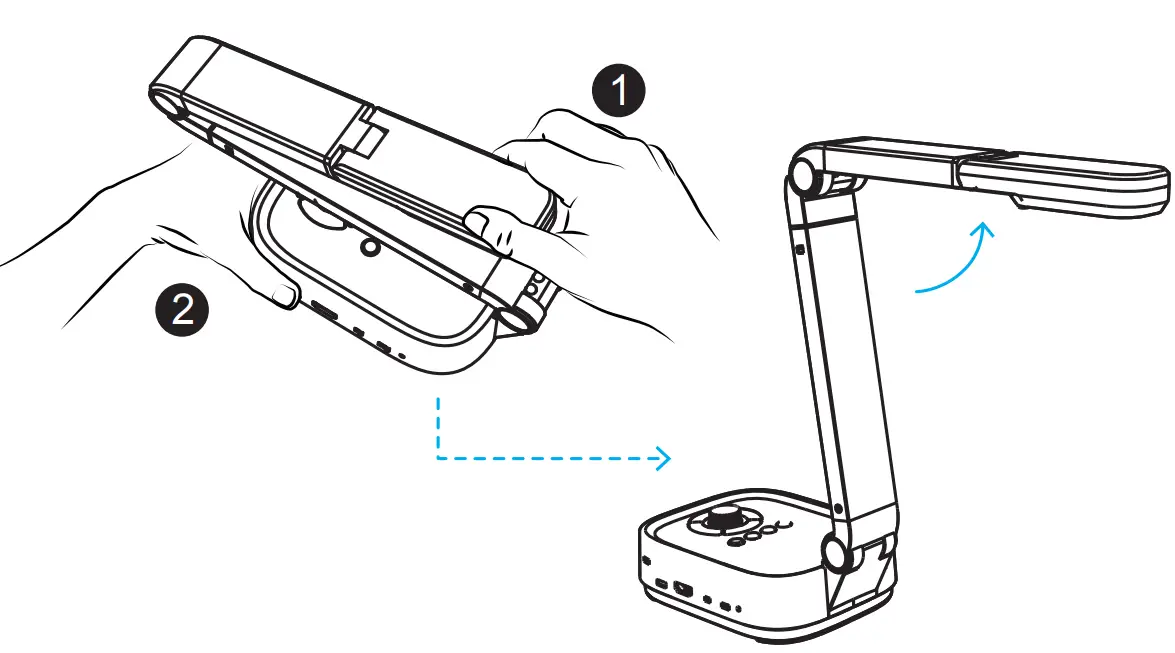 1

2