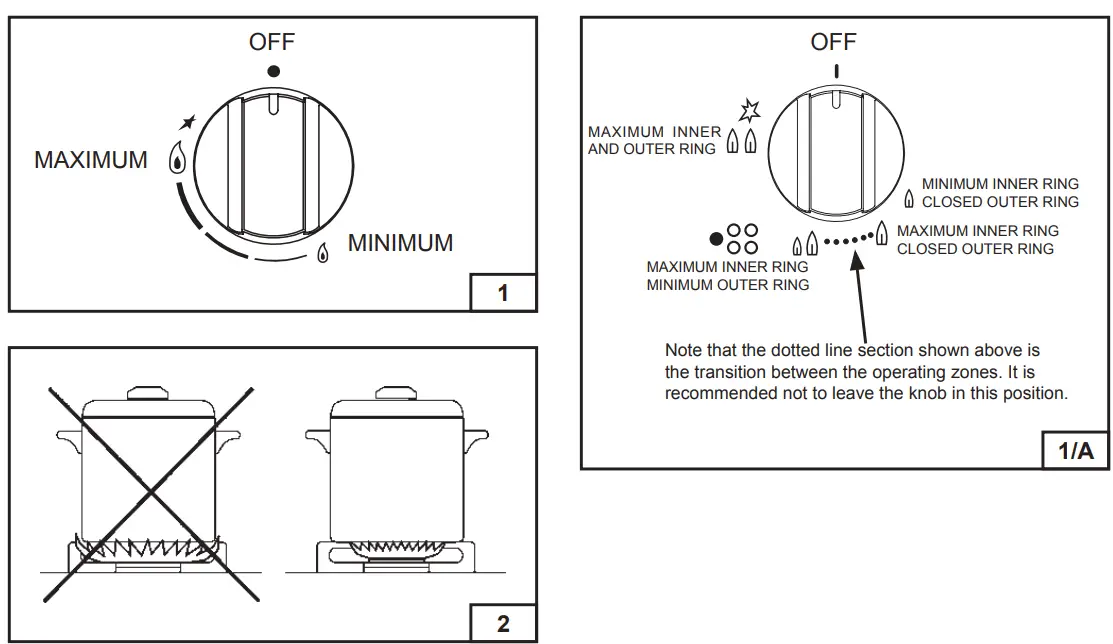 OFF

MAXIMUM

MINIMUM

1

2

OFF

MAXIMUM INNER AND OUTER RING

MINIMUM INNER RING CLOSED OUTER RING

MAXIMUM INNER RING CLOSED OUTER RING

MAXIMUM INNER RING MINIMUM OUTER RING

Note that the dotted line section shown above is the transition between the operating zones. It is recommended not to leave the knob in this position.

1/A