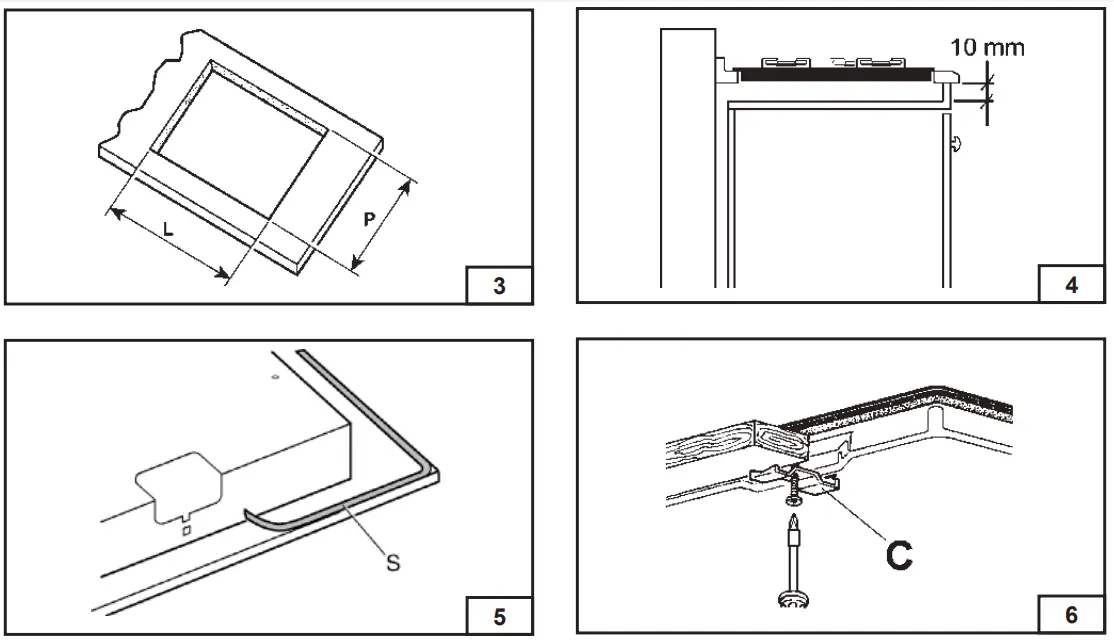 L
P
3

10 mm
4

S
5

C
6