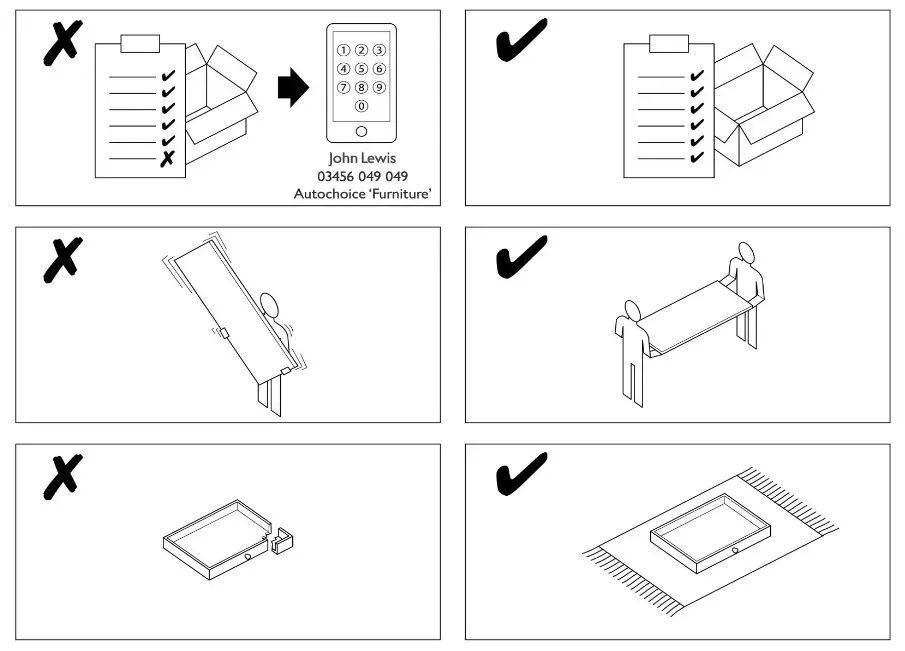 1 2 3
4 5 6
7 8 9
0

John Lewis
03456 049 049
Autochoice 'Furniture'