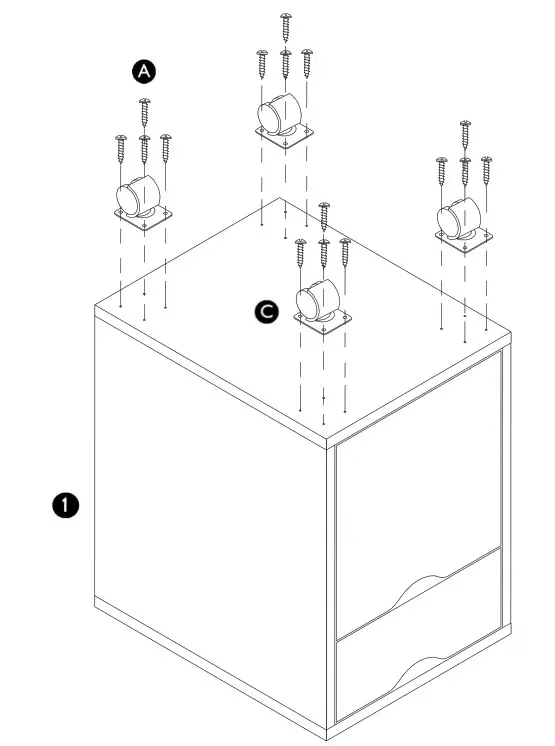 A
C
1