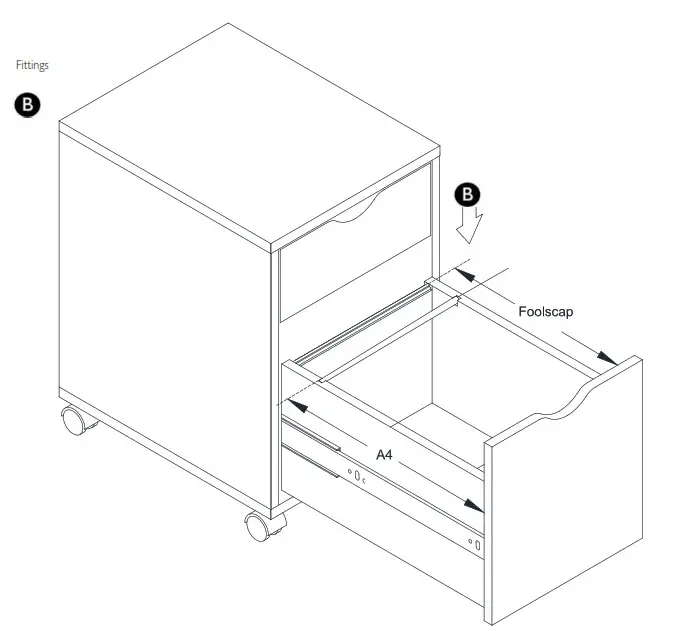 Fittings

B

B

Foolscap

A4