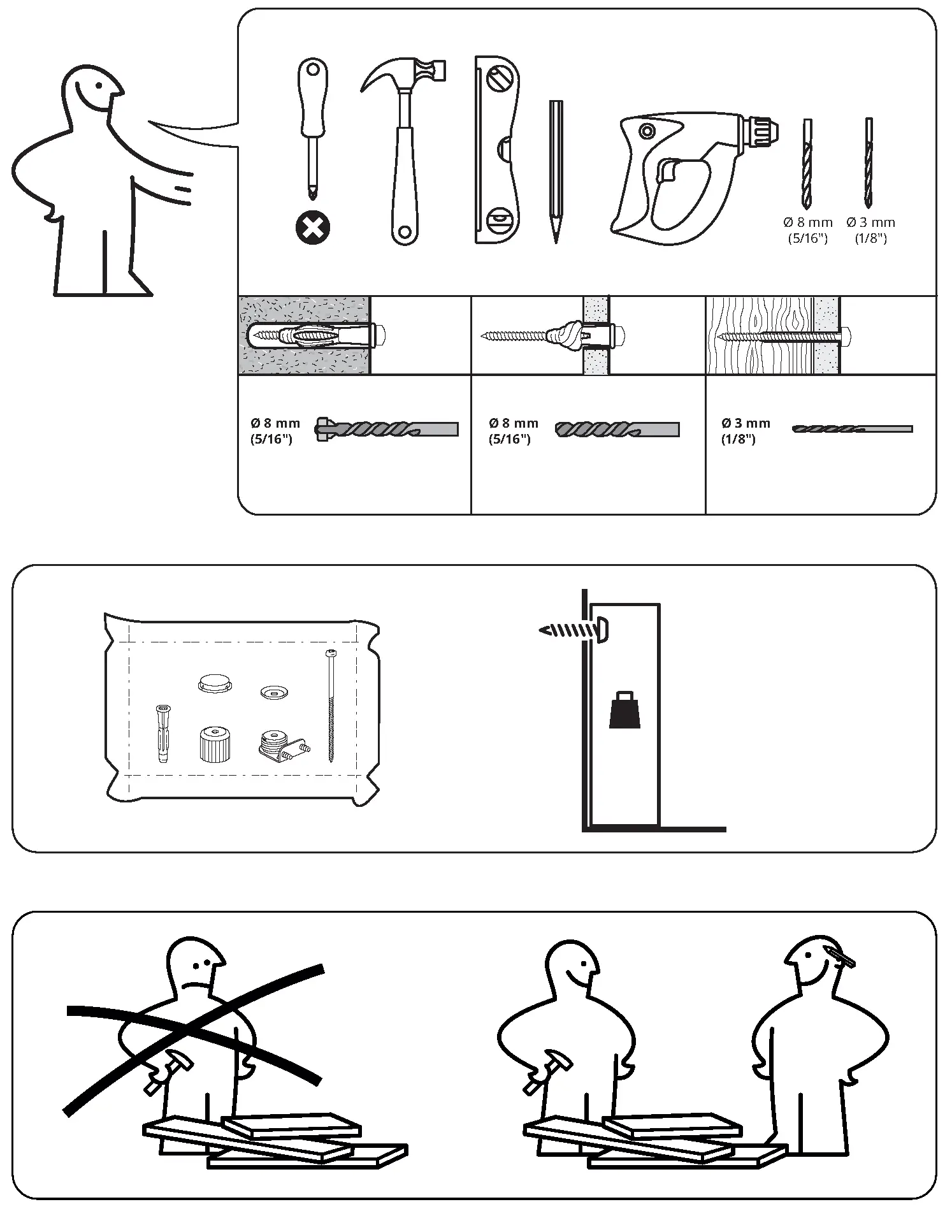 Ø 8 mm
(5/16")

Ø 3 mm
(1/8")

Ø 8 mm
(5/16")

Ø 8 mm
(5/16")

Ø 3 mm
(1/8")