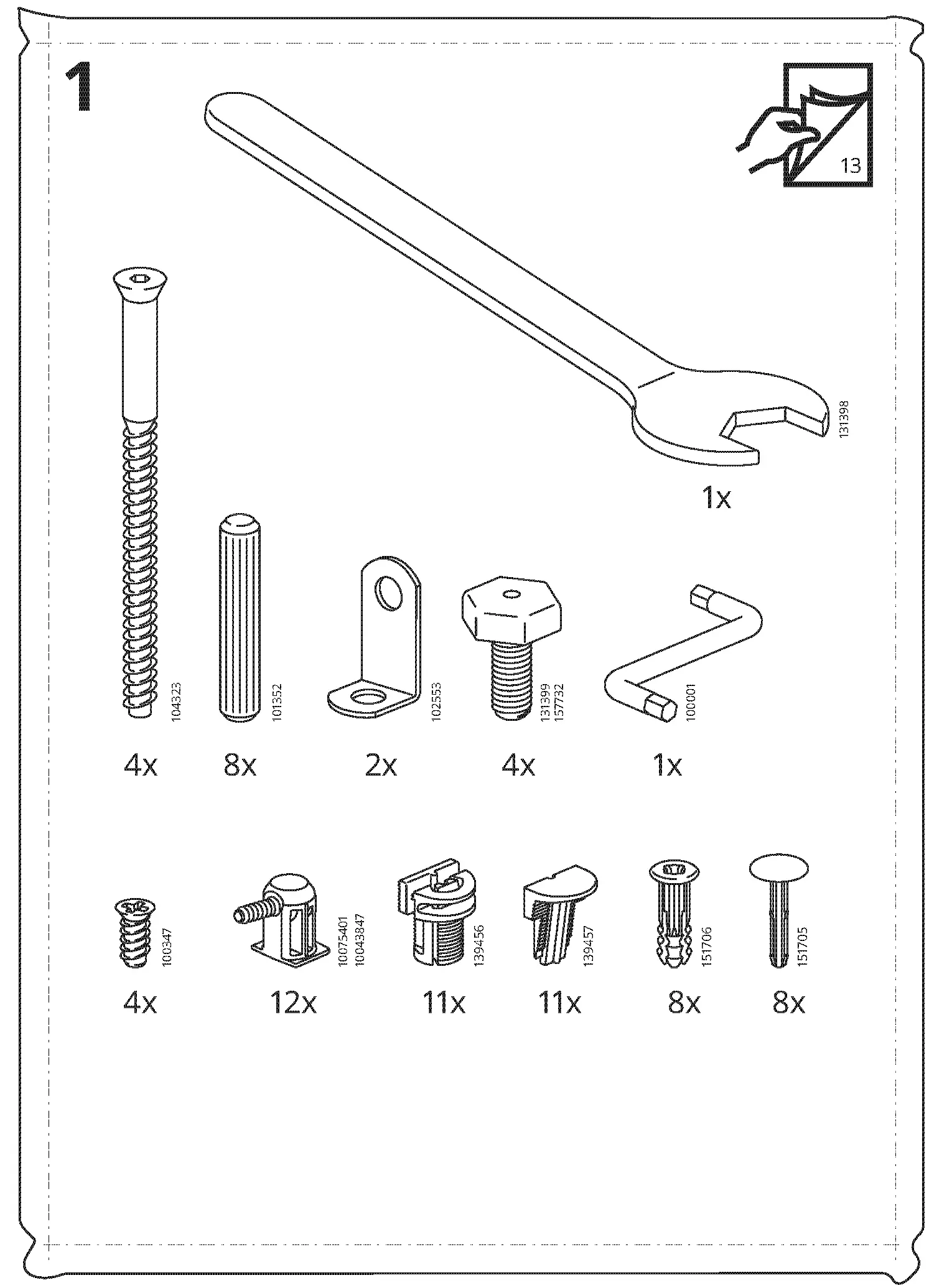 1

13

131398

1x

104323

4x

101352

8x

102553

2x

131399
157732

4x

100001

1x

100347

4x

10075401
10043847

12x

139456

11x

139457

11x

151706

8x

151705

8x