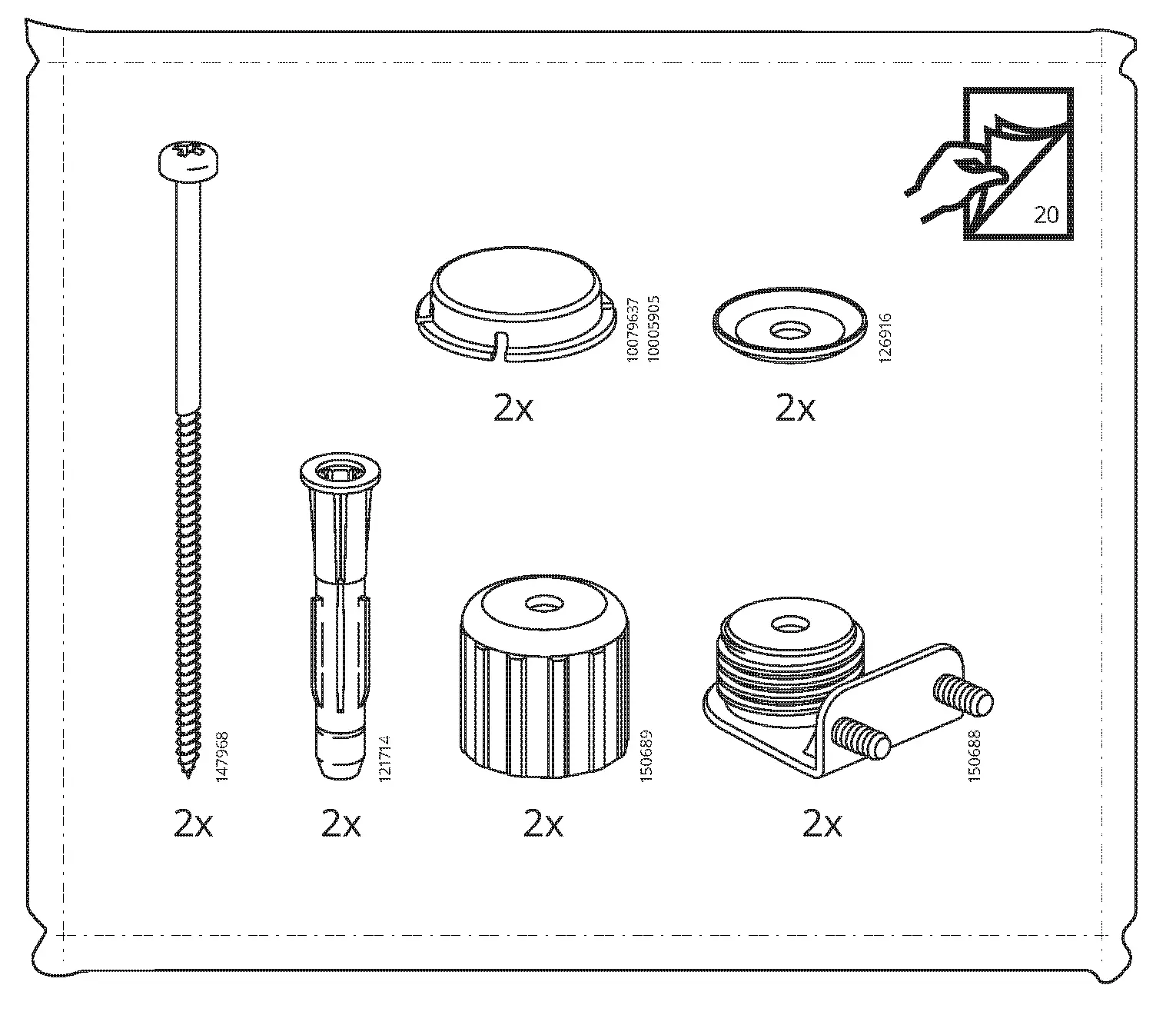 20

10079637
10005905

2x

126916

2x

147968

2x

121714

2x

150689

2x

150688

2x