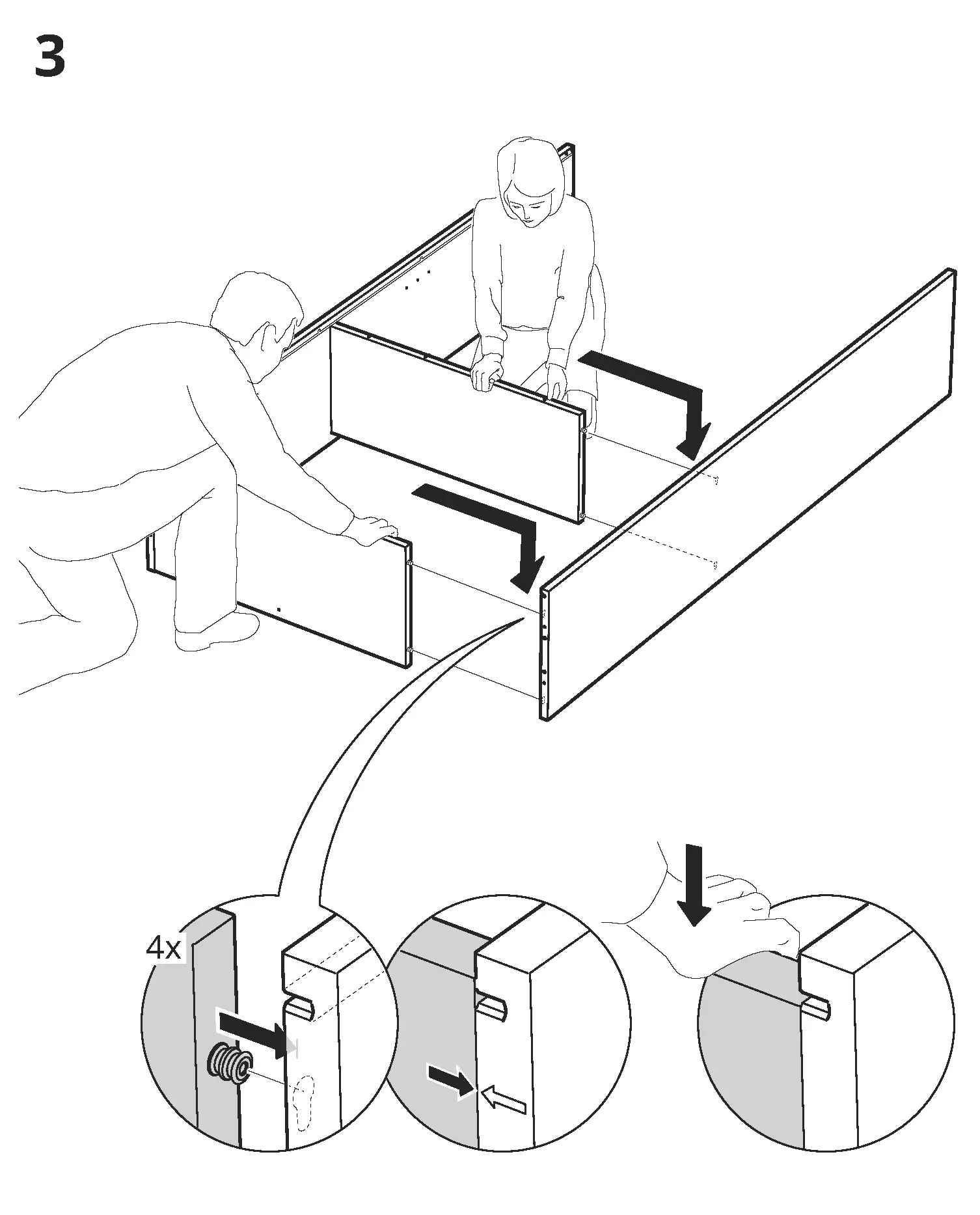 3

4x