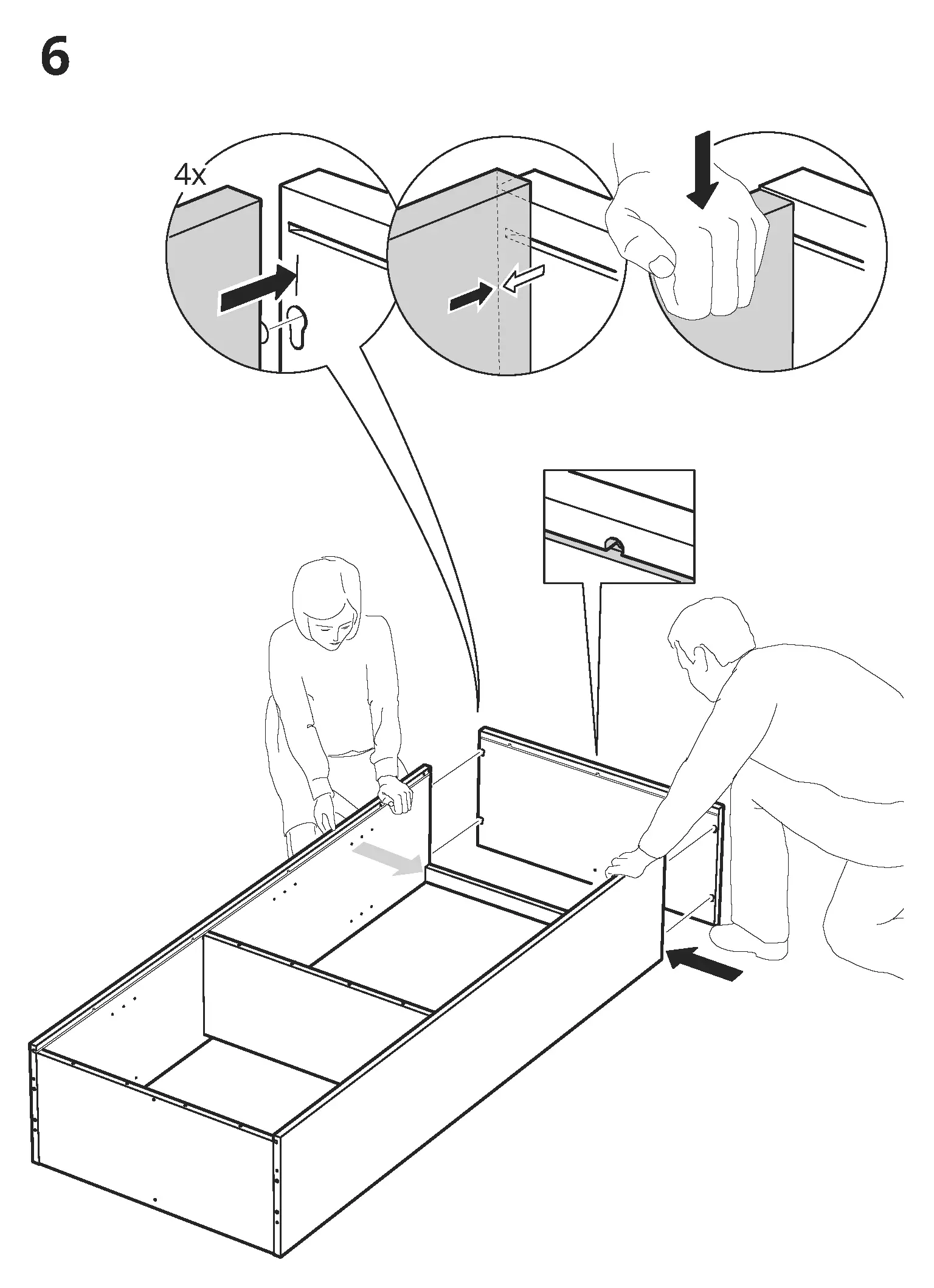 6

4x