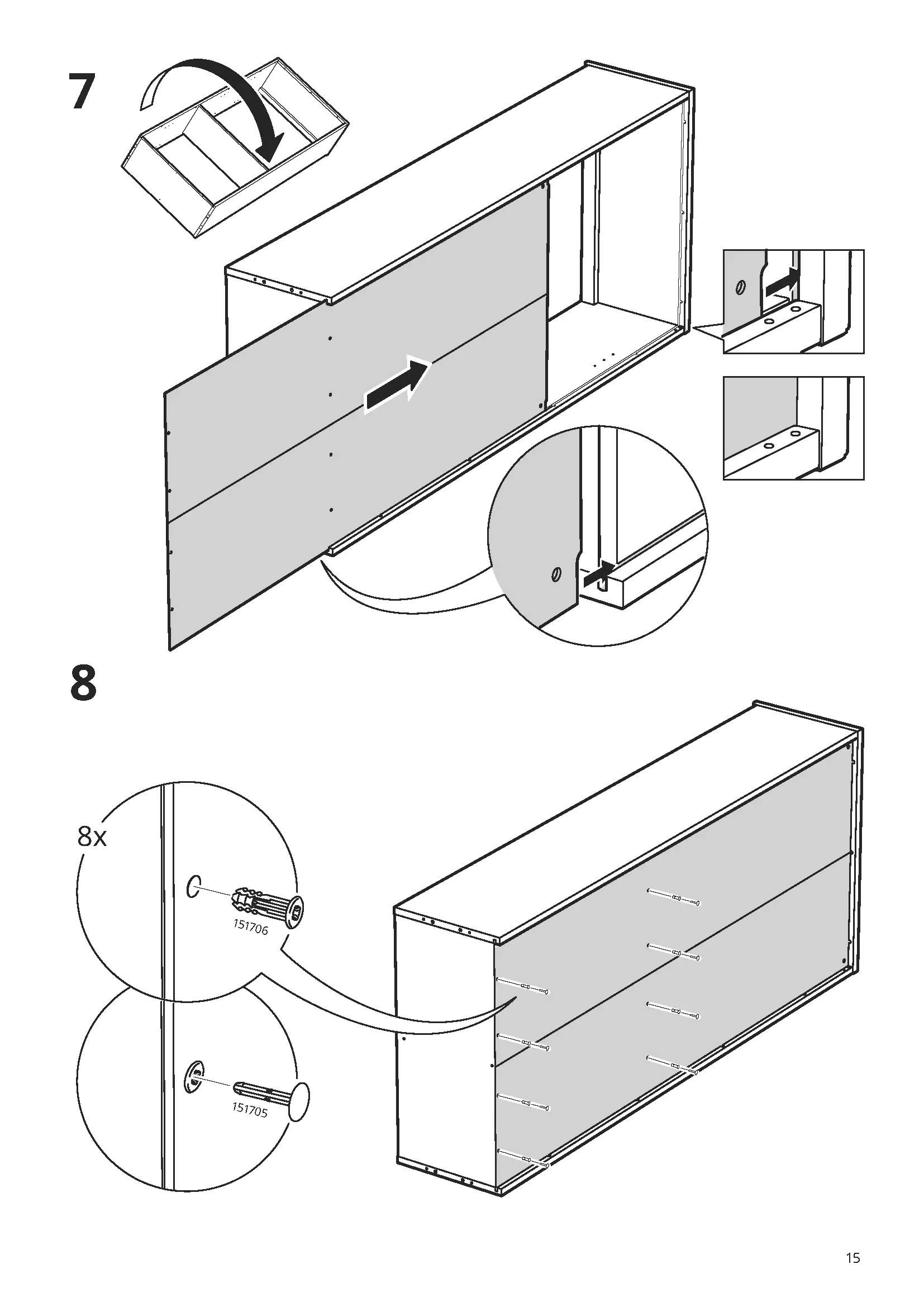 7

8

8x

151706

151705

15