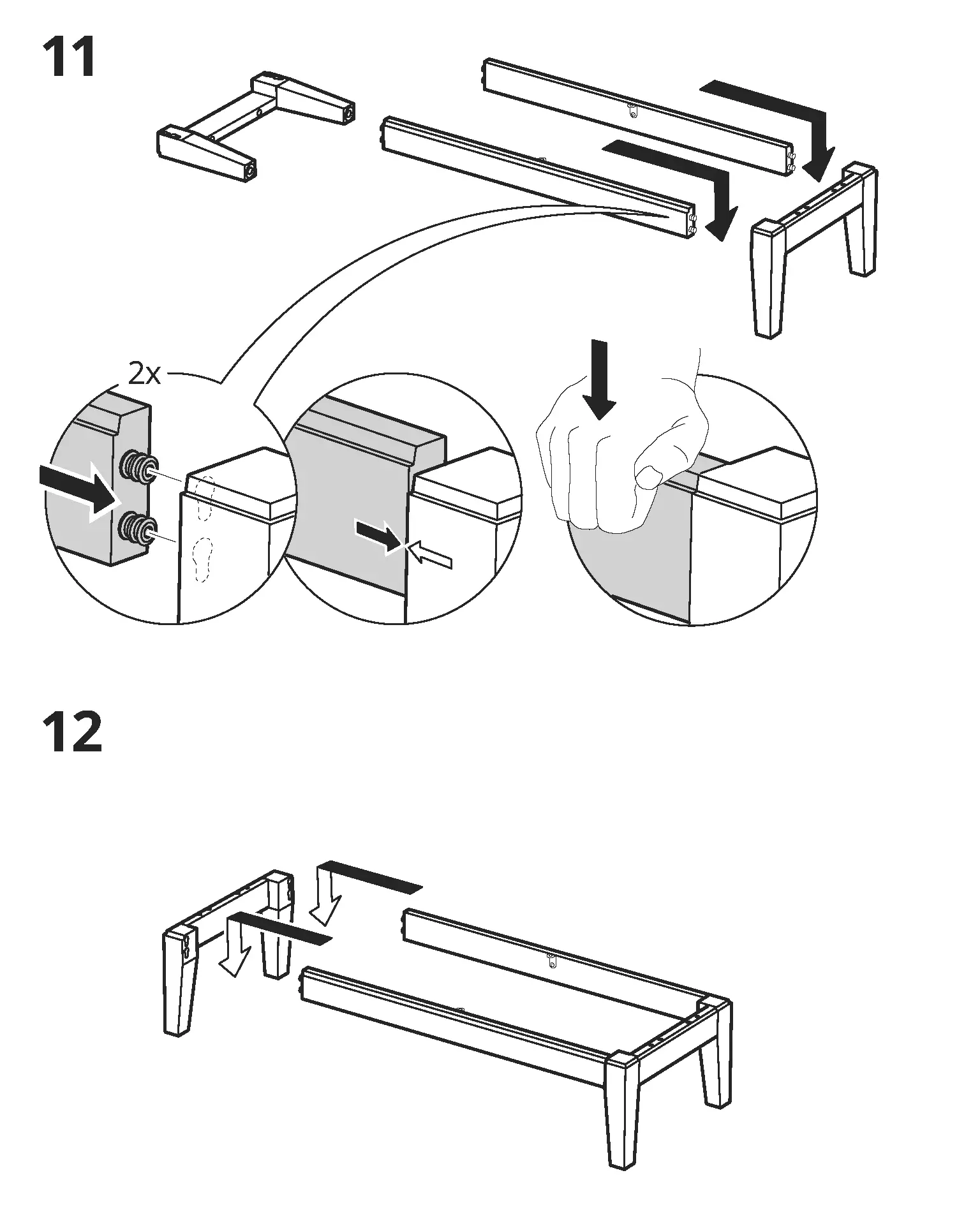 11

2x

12