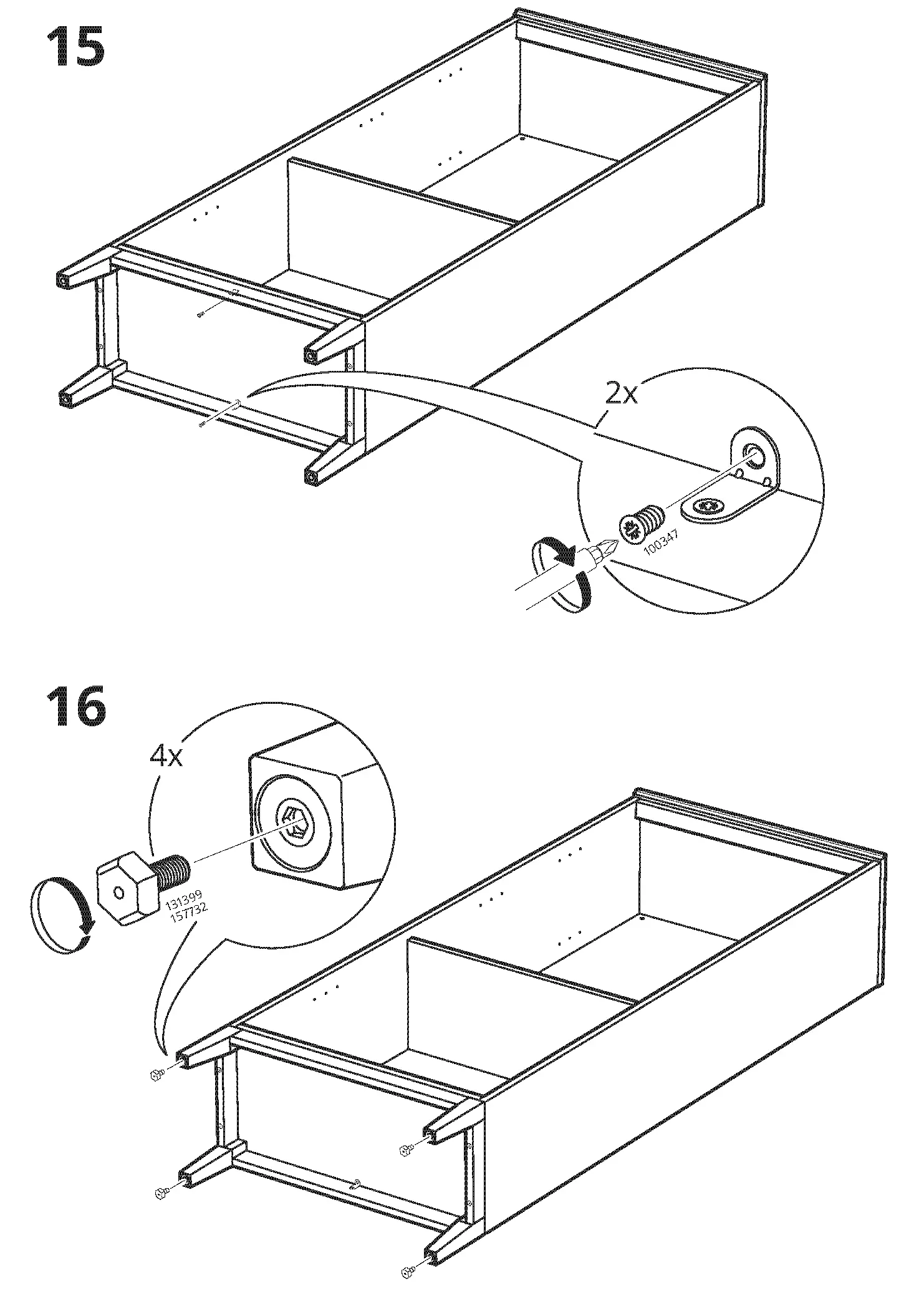 15

2x

100347

16

4x

131399
157732