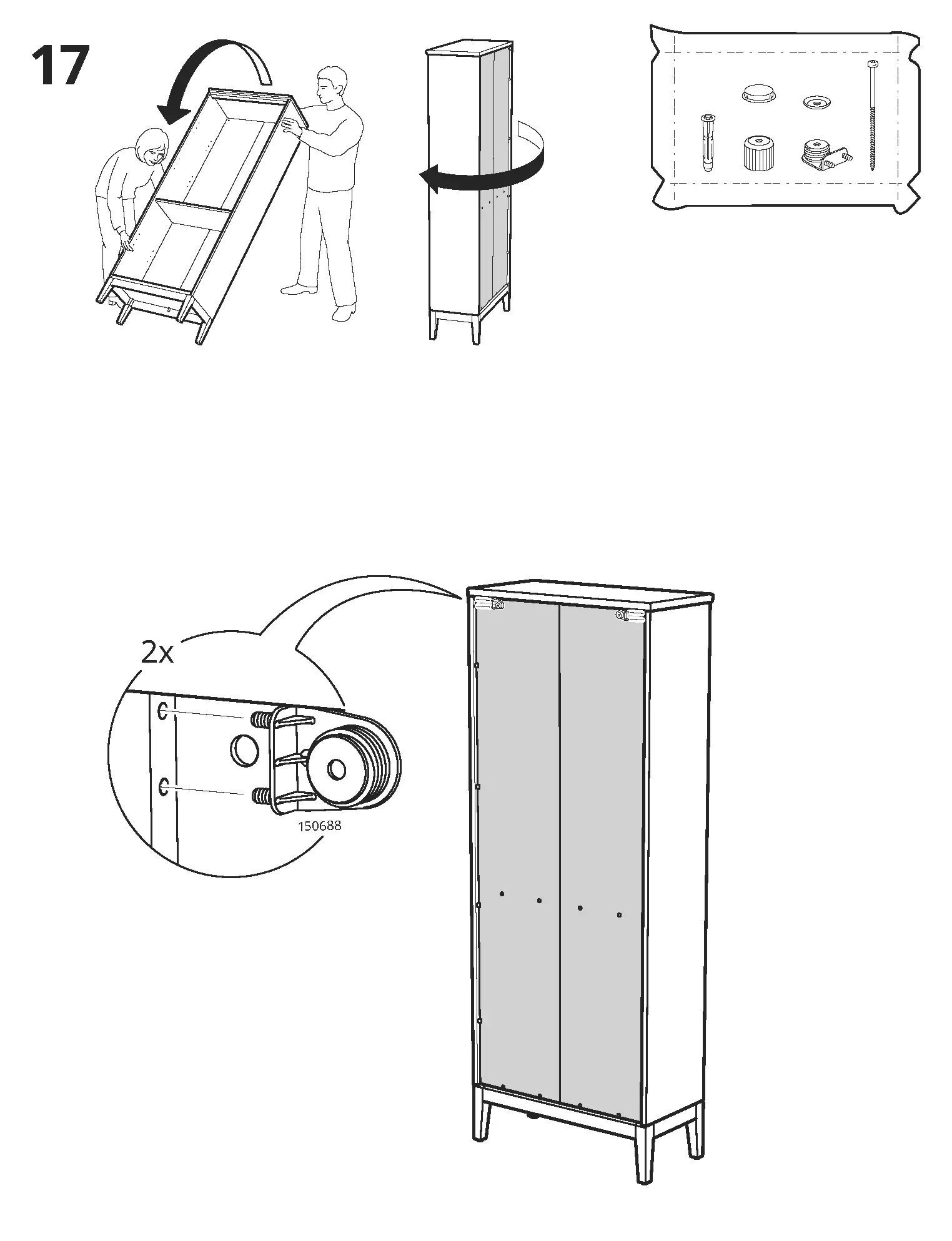 17

2x

150688