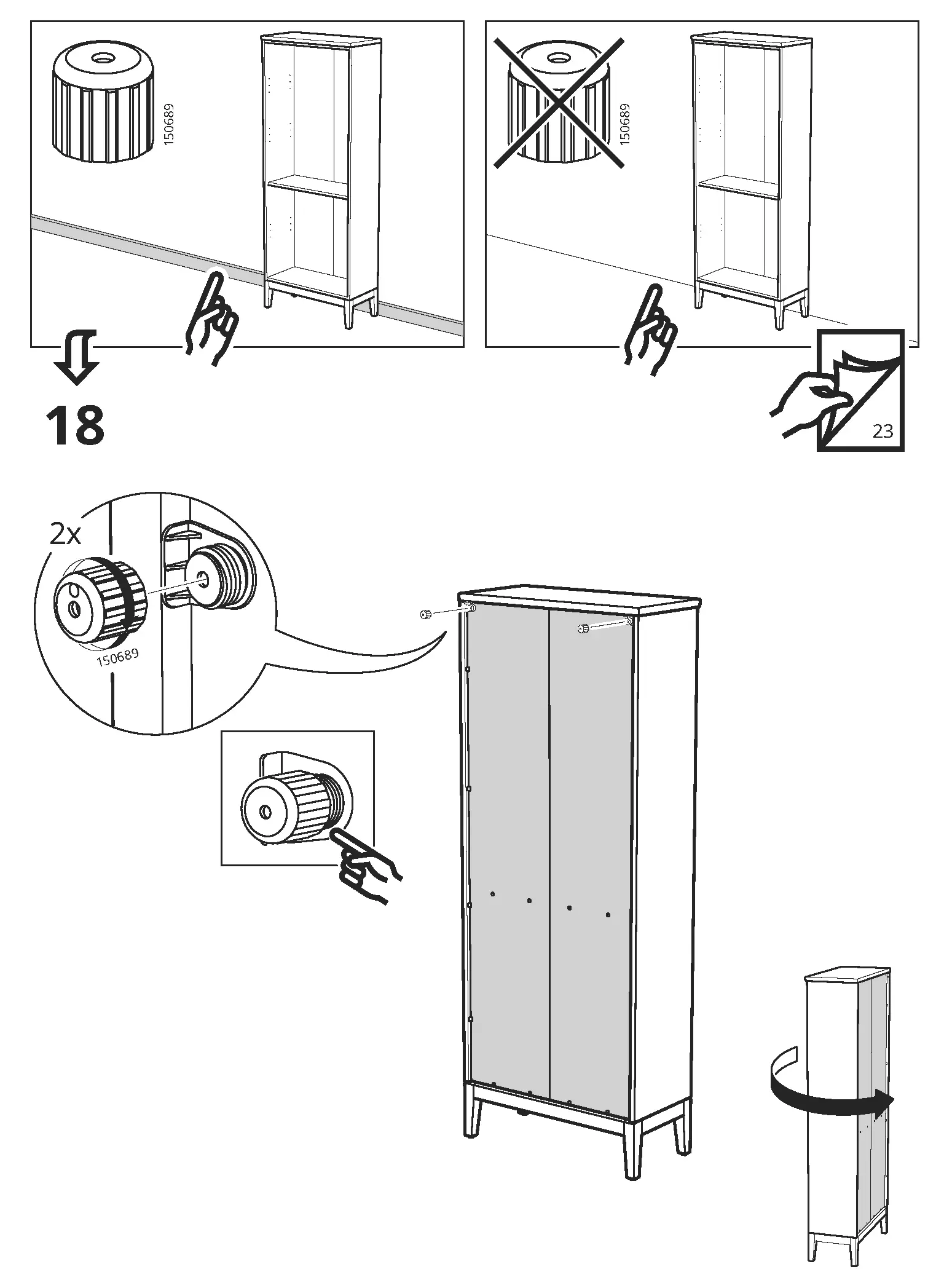 150689

150689

18

23

2x

150689