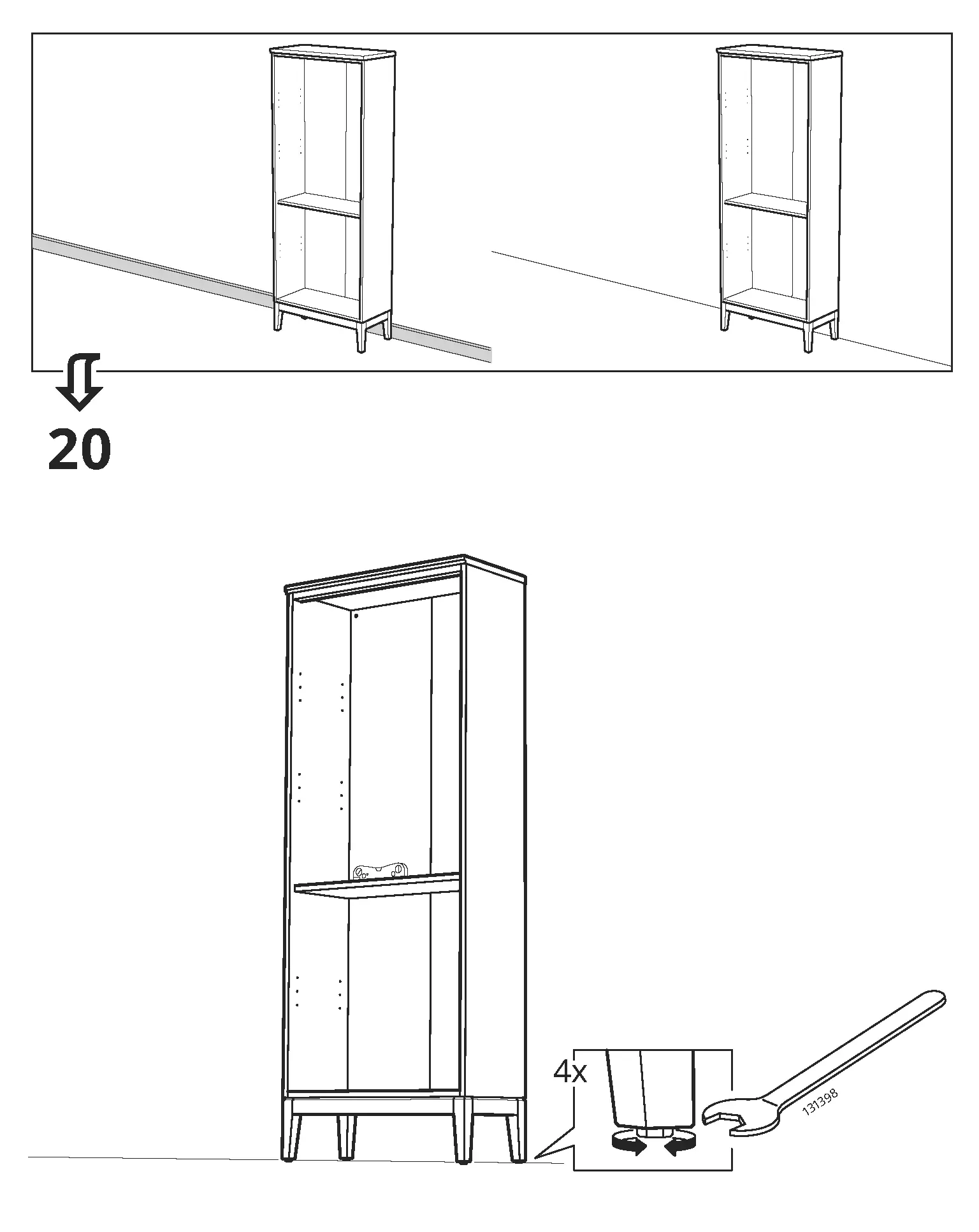 20

4x

131398