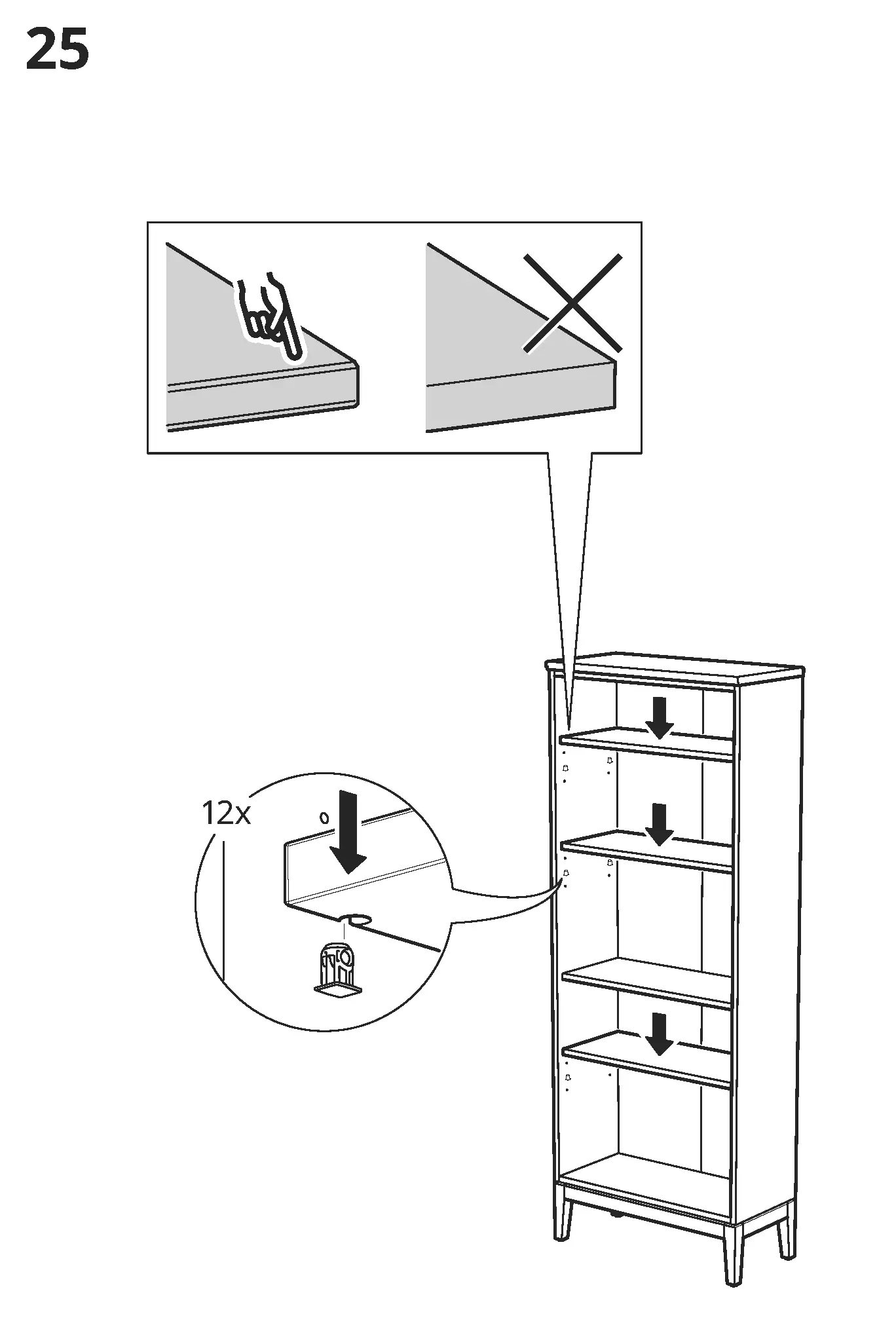 25

12x