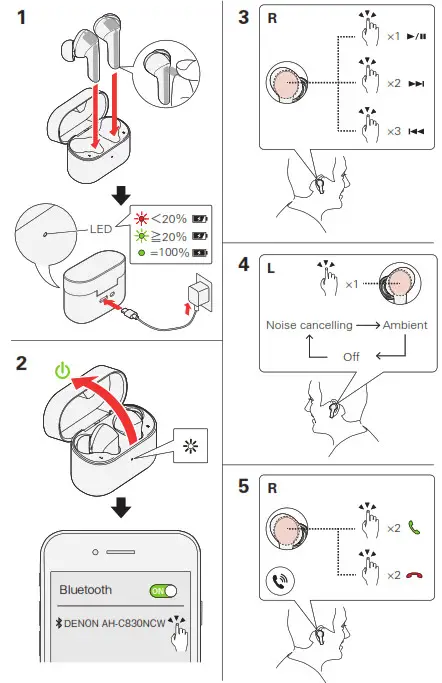 1

LED

<20%

≧20%

=100%

2

Bluetooth ON

DENON AH-C830NCW

3

R

×1

×2

×3

4

L

×1

Noise cancelling → Ambient

Off

5

R

×2

×2