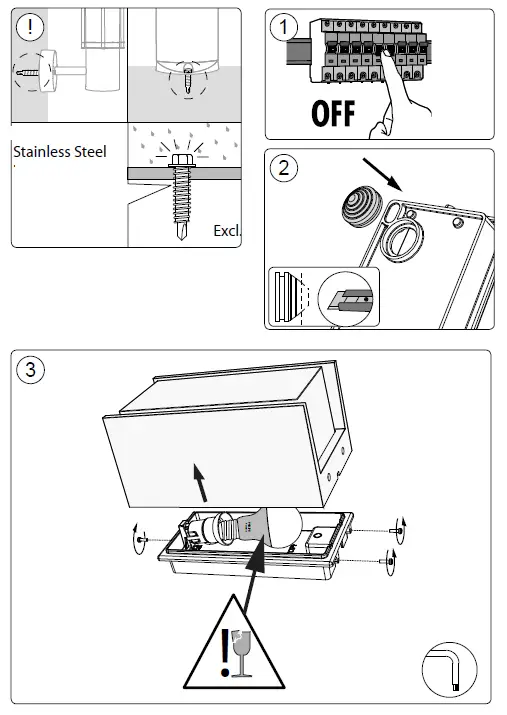 !

Stainless Steel

Excl.

1

OFF

2

3

!