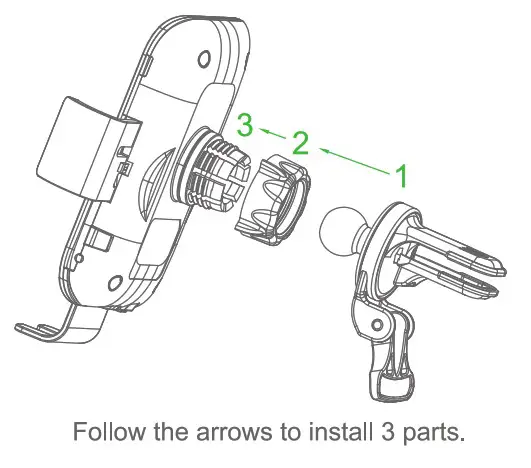 3
2
1

Follow the arrows to install 3 parts.