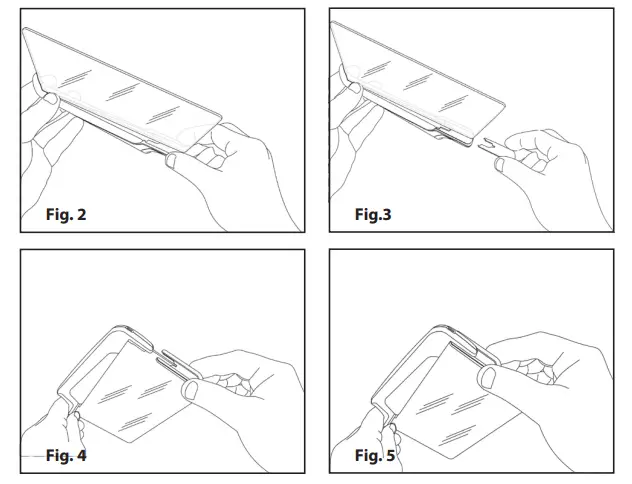 Fig. 2

Fig.3

Fig. 4

Fig. 5